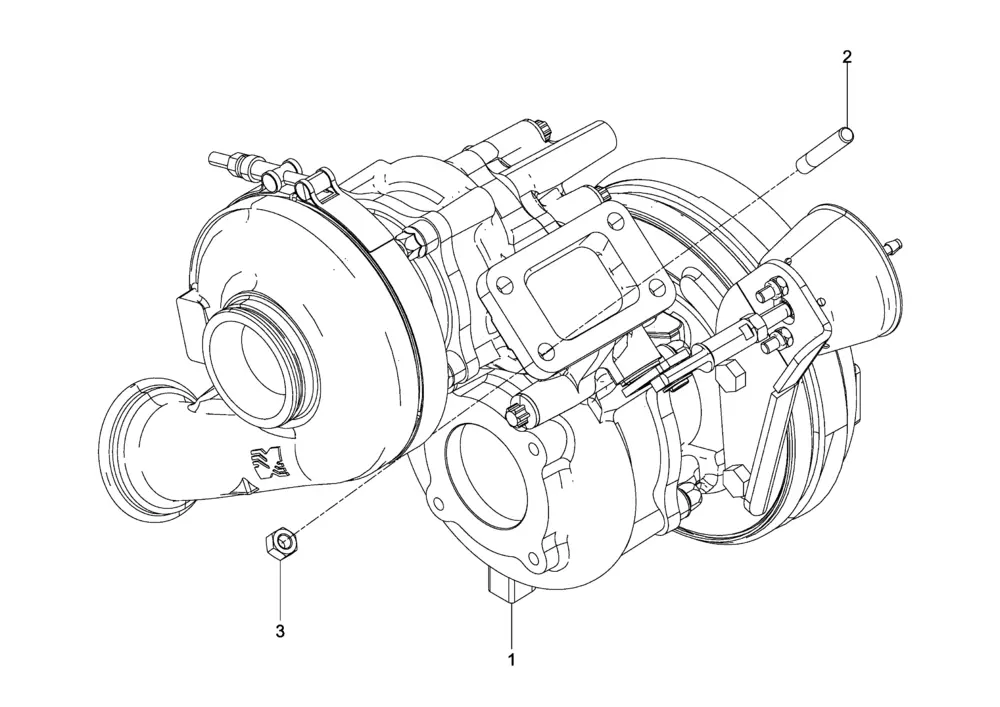 2

3

1